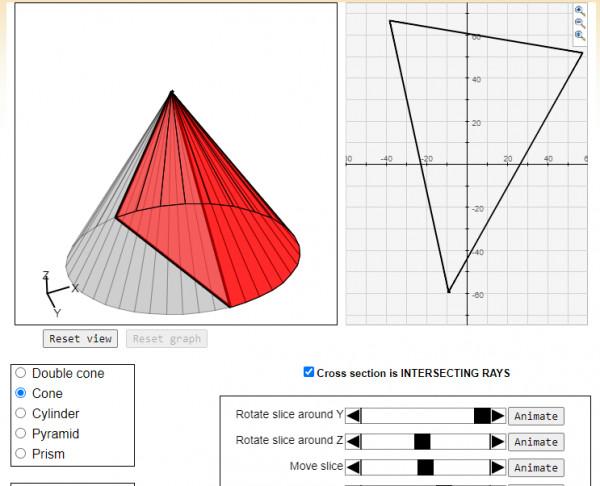 Z
X
Y

60
40
20
-40
-20
20
40
-20
-40
-60

Reset view
Reset graph

Double cone
Cone
Cylinder
Pyramid
Prism

Cross section is INTERSECTING RAYS

Rotate slice around Y
Animate
Rotate slice around Z
Animate
Move slice
Animate